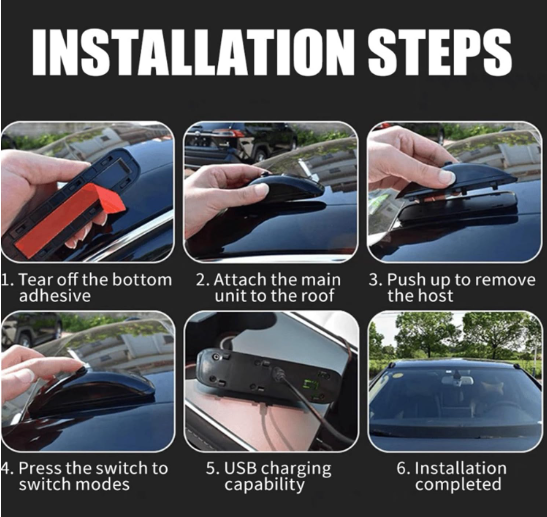 INSTALLATION STEPS

1. Tear off the bottom adhesive

2. Attach the main unit to the roof

3. Push up to remove the host

4. Press the switch to switch modes

5. USB charging capability

6. Installation completed